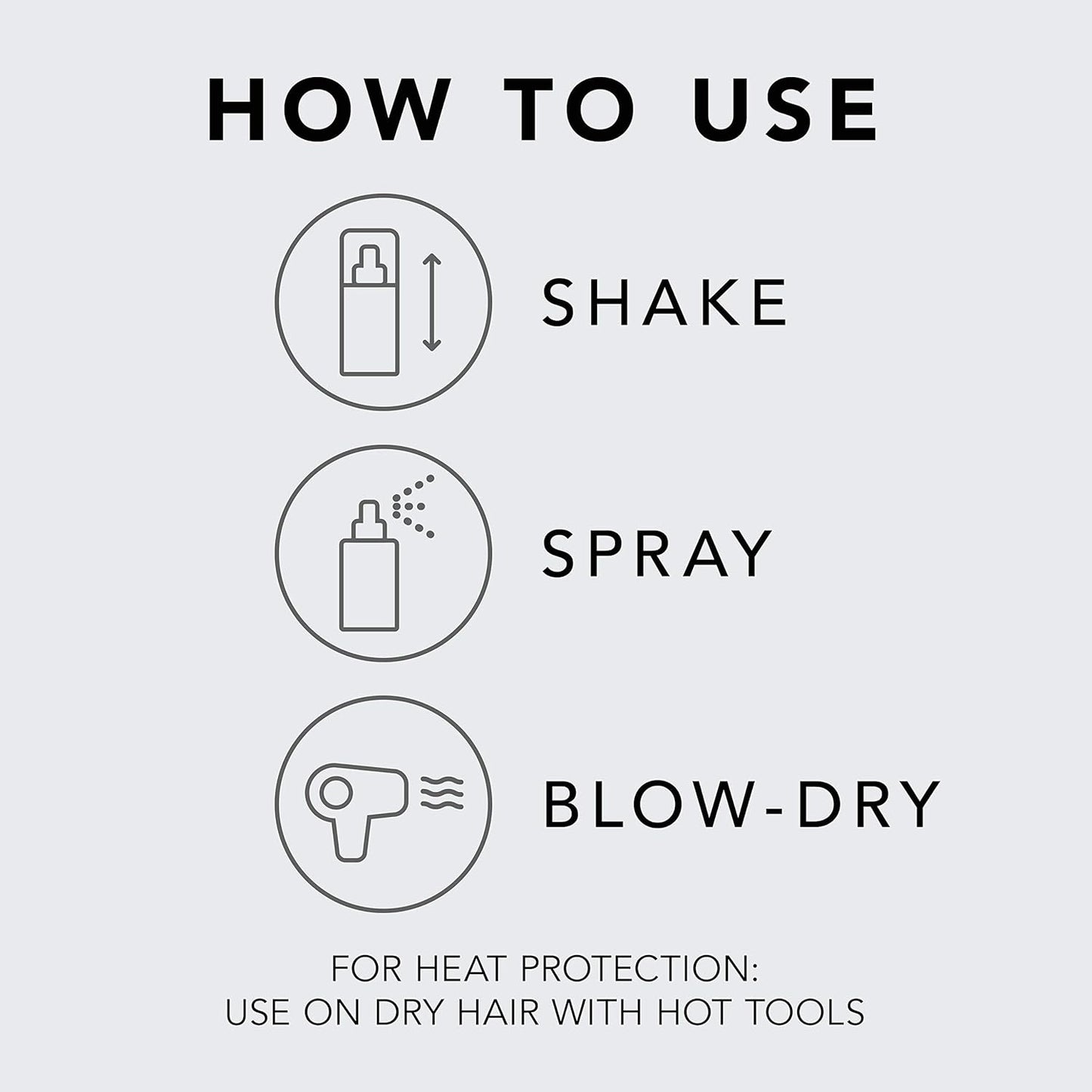 HOW TO USE

SHAKE

SPRAY

BLOW-DRY

FOR HEAT PROTECTION:
USE ON DRY HAIR WITH HOT TOOLS