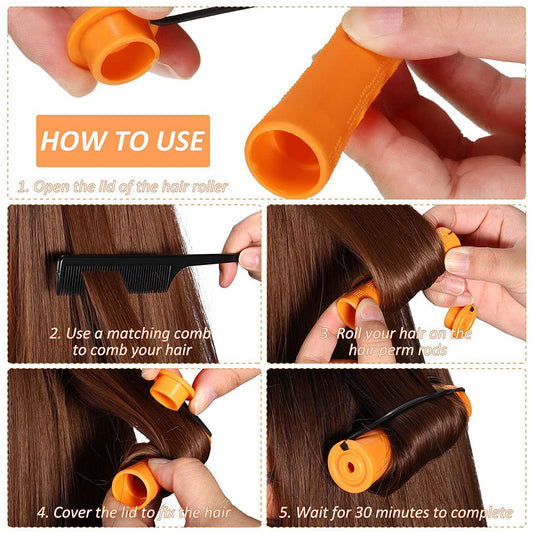 HOW TO USE

1. Open the lid of the hair roller

2. Use a matching comb to comb your hair

3. Roll your hair on the hair perm rods

4. Cover the lid to fix the hair

5. Wait for 30 minutes to complete