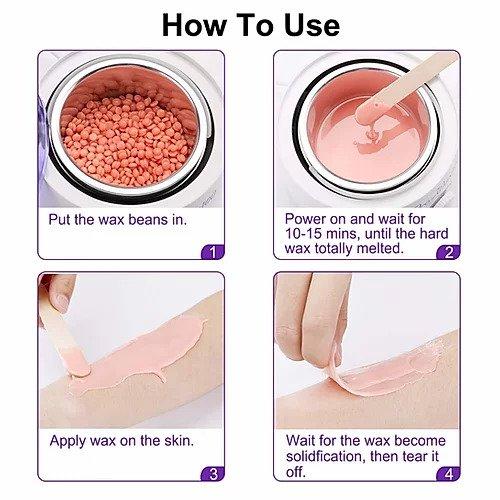 How To Use

Put the wax beans in.

1

Power on and wait for 10-15 mins, until the hard wax totally melted.

2

Apply wax on the skin.

3

Wait for the wax become solidification, then tear it off.

4