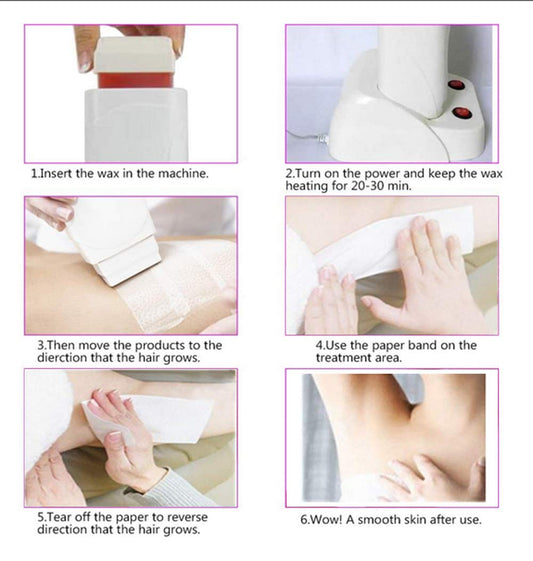 1.Insert the wax in the machine.

2.Turn on the power and keep the wax heating for 20-30 min.

3.Then move the products to the dierction that the hair grows.

4.Use the paper band on the treatment area.

5.Tear off the paper to reverse direction that the hair grows.

6.Wow! A smooth skin after use.