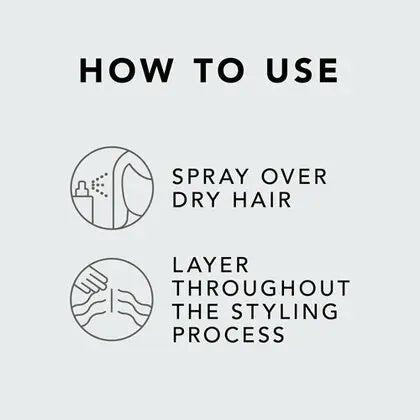 HOW TO USE

SPRAY OVER DRY HAIR

LAYER THROUGHOUT THE STYLING PROCESS